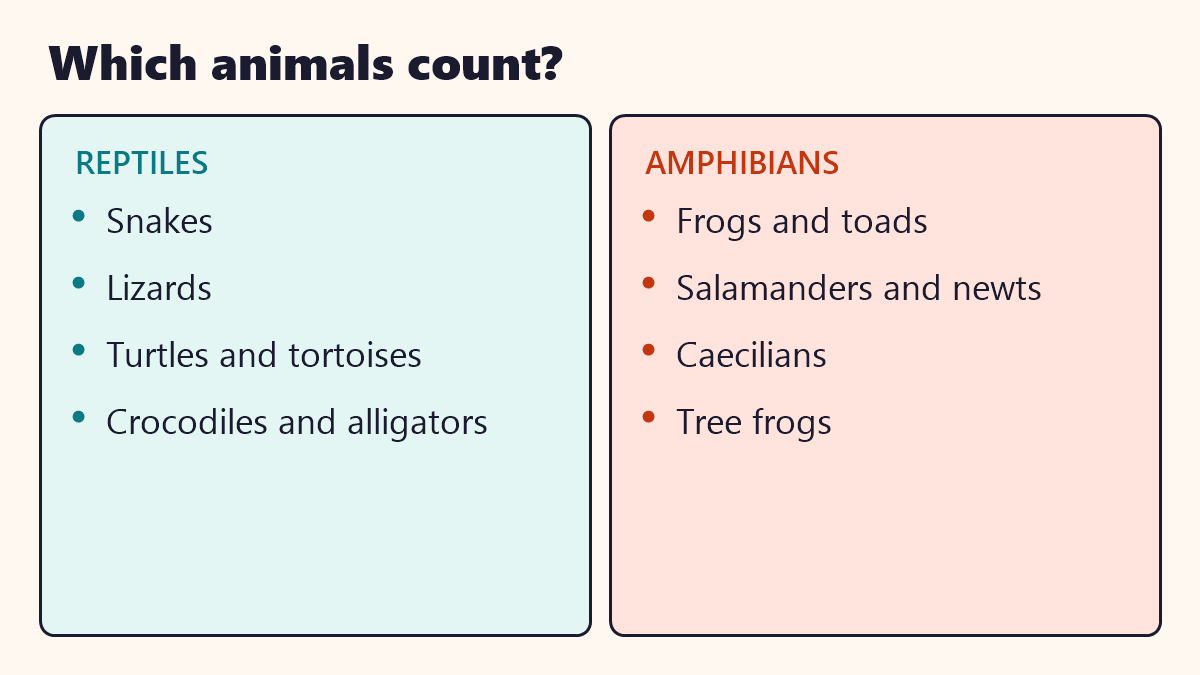 Which animals count?

REPTILES
• Snakes
• Lizards
• Turtles and tortoises
• Crocodiles and alligators

AMPHIBIANS
• Frogs and toads
• Salamanders and newts
• Caecilians
• Tree frogs