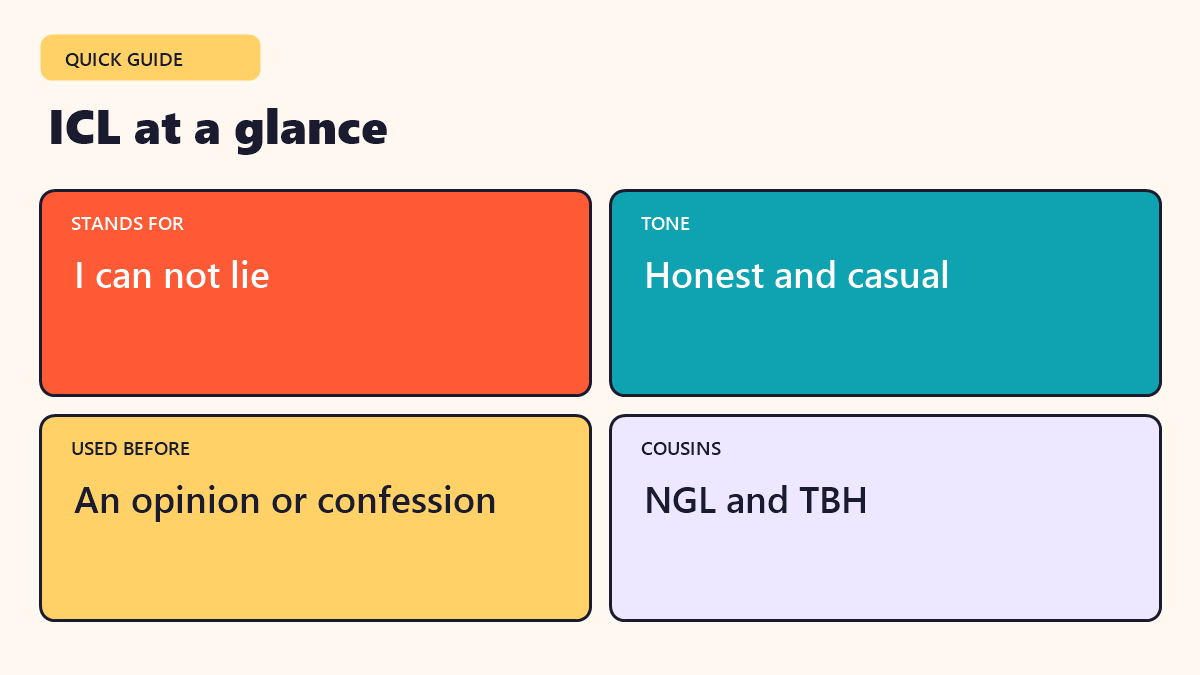 QUICK GUIDE

ICL at a glance

STANDS FOR

I can not lie

TONE

Honest and casual

USED BEFORE

An opinion or confession

COUSINS

NGL and TBH