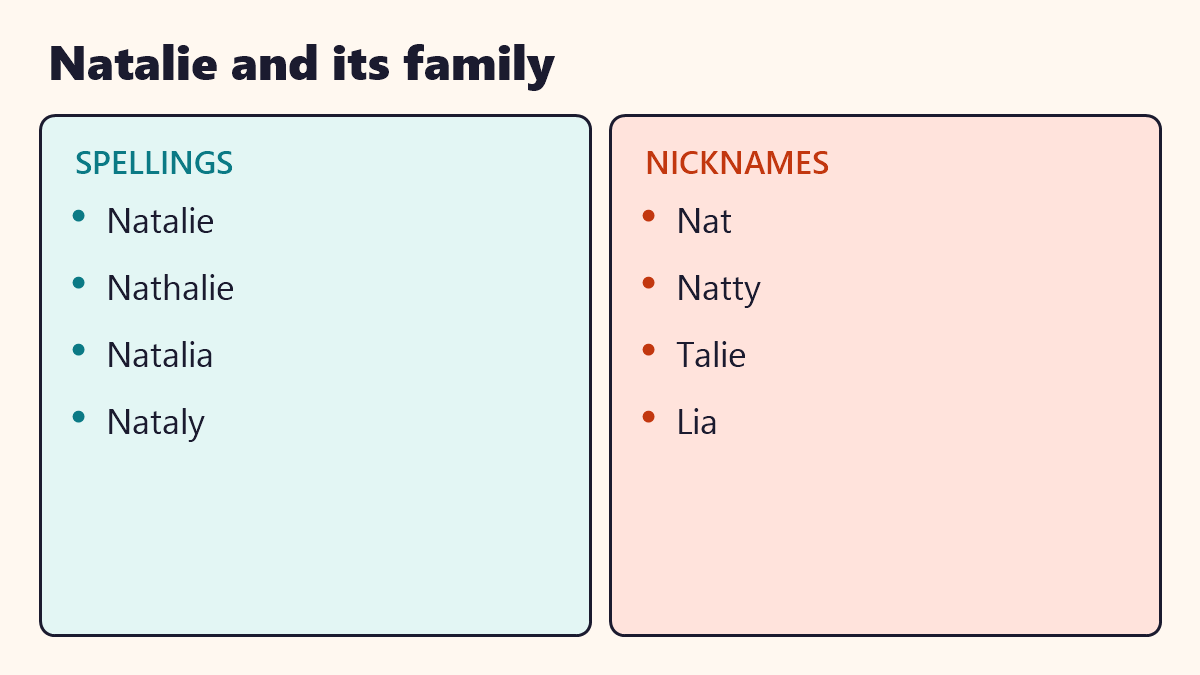 Natalie and its family

SPELLINGS
• Natalie
• Nathalie
• Natalia
• Nataly

NICKNAMES
• Nat
• Natty
• Talie
• Lia