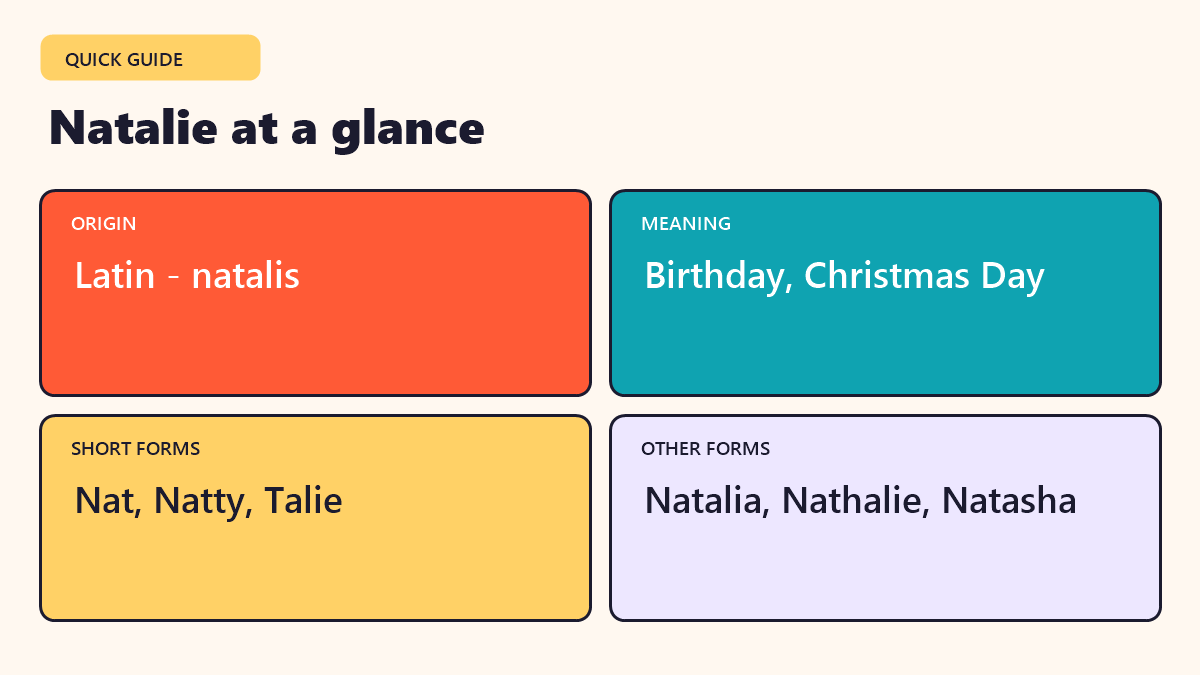 QUICK GUIDE

Natalie at a glance

ORIGIN

Latin - natalis

MEANING

Birthday, Christmas Day

SHORT FORMS

Nat, Natty, Talie

OTHER FORMS

Natalia, Nathalie, Natasha